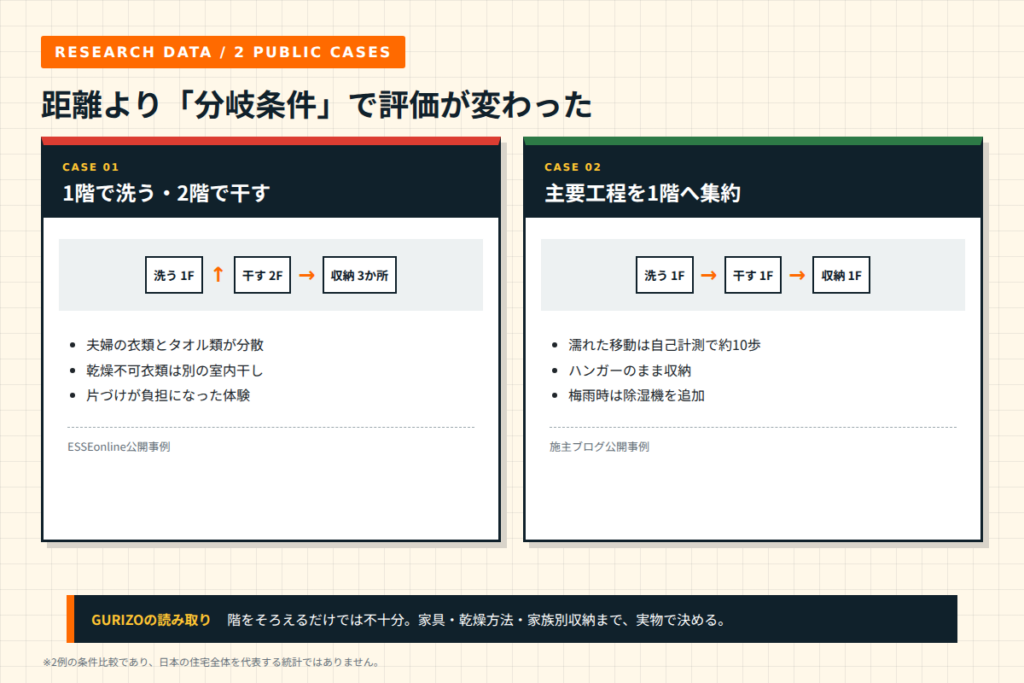 RESEARCH DATA / 2 PUBLIC CASES

距離より「分岐条件」で評価が変わった

CASE 01

1階で洗う・2階で干す

洗う 1F ↑ 干す 2F → 収納 3か所

- 夫婦の衣類とタオル類が分散
- 乾燥不可衣類は別の室内干し
- 片づけが負担になった体験

ESSEonline公開事例

CASE 02

主要工程を1階へ集約

洗う 1F → 干す 1F → 収納 1F

- 濡れた移動は自己計測で約10歩
- ハンガーのまま収納
- 梅雨時は除湿機を追加

施主ブログ公開事例

GURIZOの読み取り 階をそろえるだけでは不十分。家具・乾燥方法・家族別収納まで、実物で決める。

※2例の条件比較であり、日本の住宅全体を代表する統計ではありません。